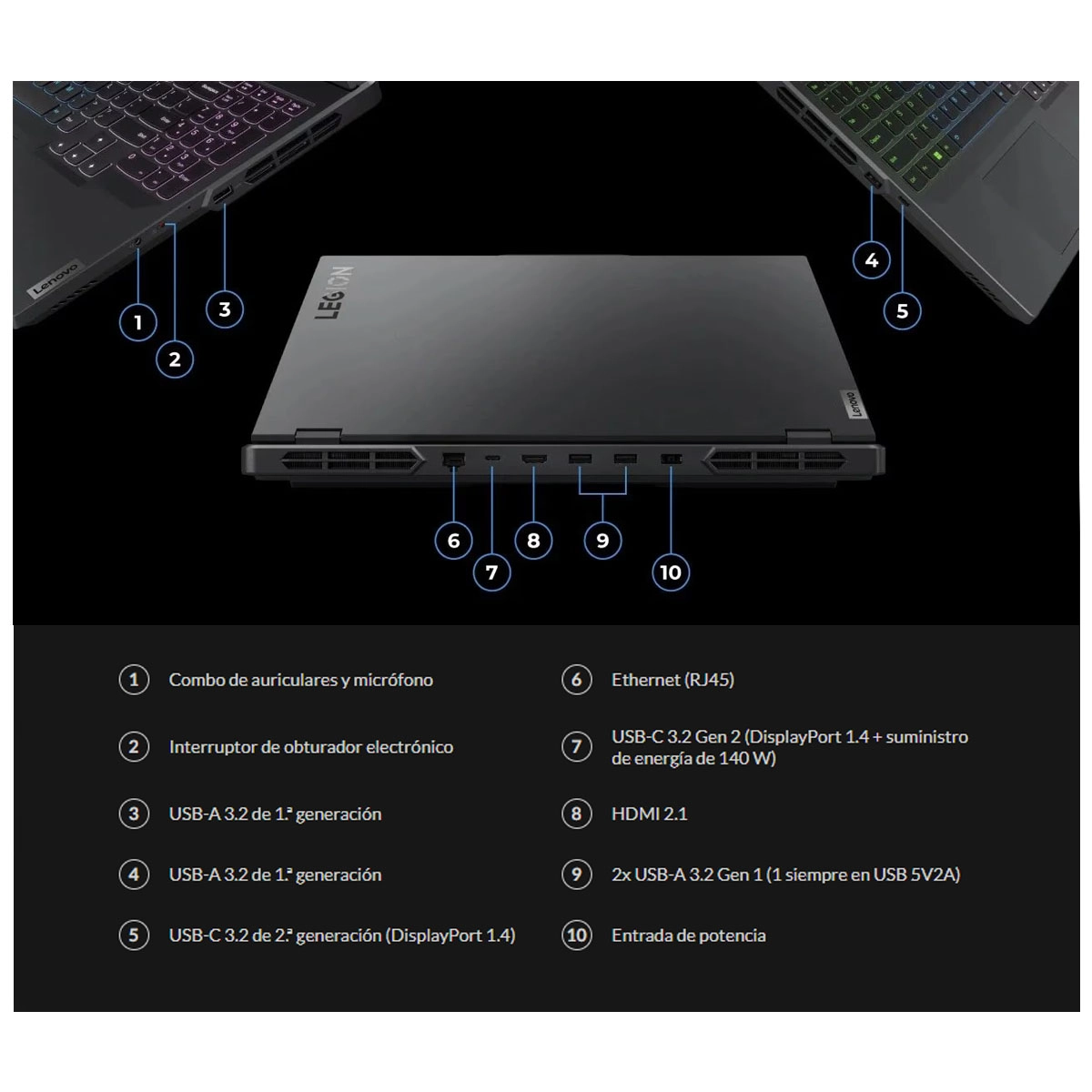 Lenovo

1

2

3

4

5

LEGION

Lenovo

6

7

8

9

10

1 Combo de auriculares y micrófono

2 Interruptor de obturador electrónico

3 USB-A 3.2 de 1.ª generación

4 USB-A 3.2 de 1.ª generación

5 USB-C 3.2 de 2.ª generación (DisplayPort 1.4)

6 Ethernet (RJ45)

7 USB-C 3.2 Gen 2 (DisplayPort 1.4 + suministro de energía de 140 W)

8 HDMI 2.1

9 2x USB-A 3.2 Gen 1 (1 siempre en USB 5V2A)

10 Entrada de potencia